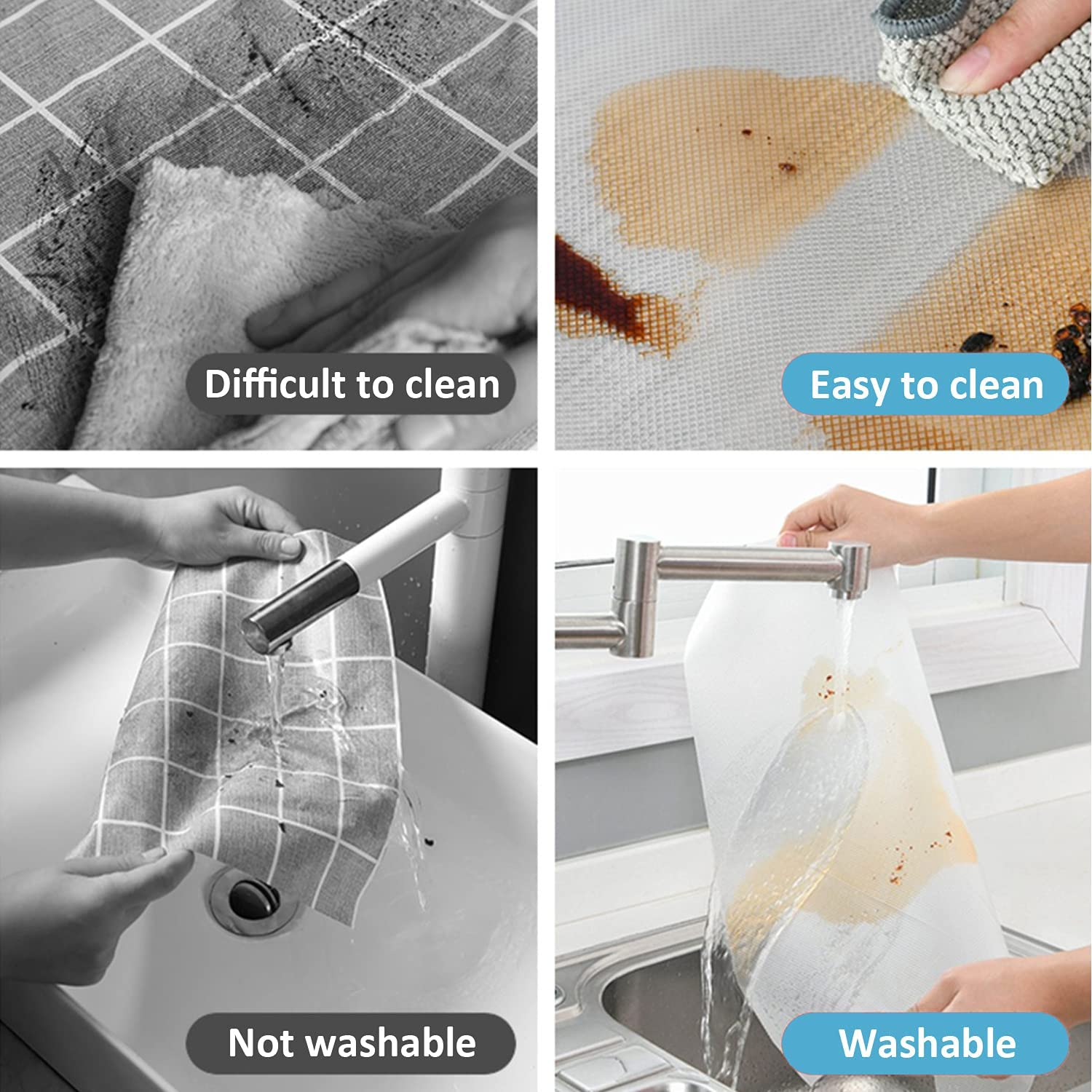 Difficult to clean

Easy to clean

Not washable

Washable