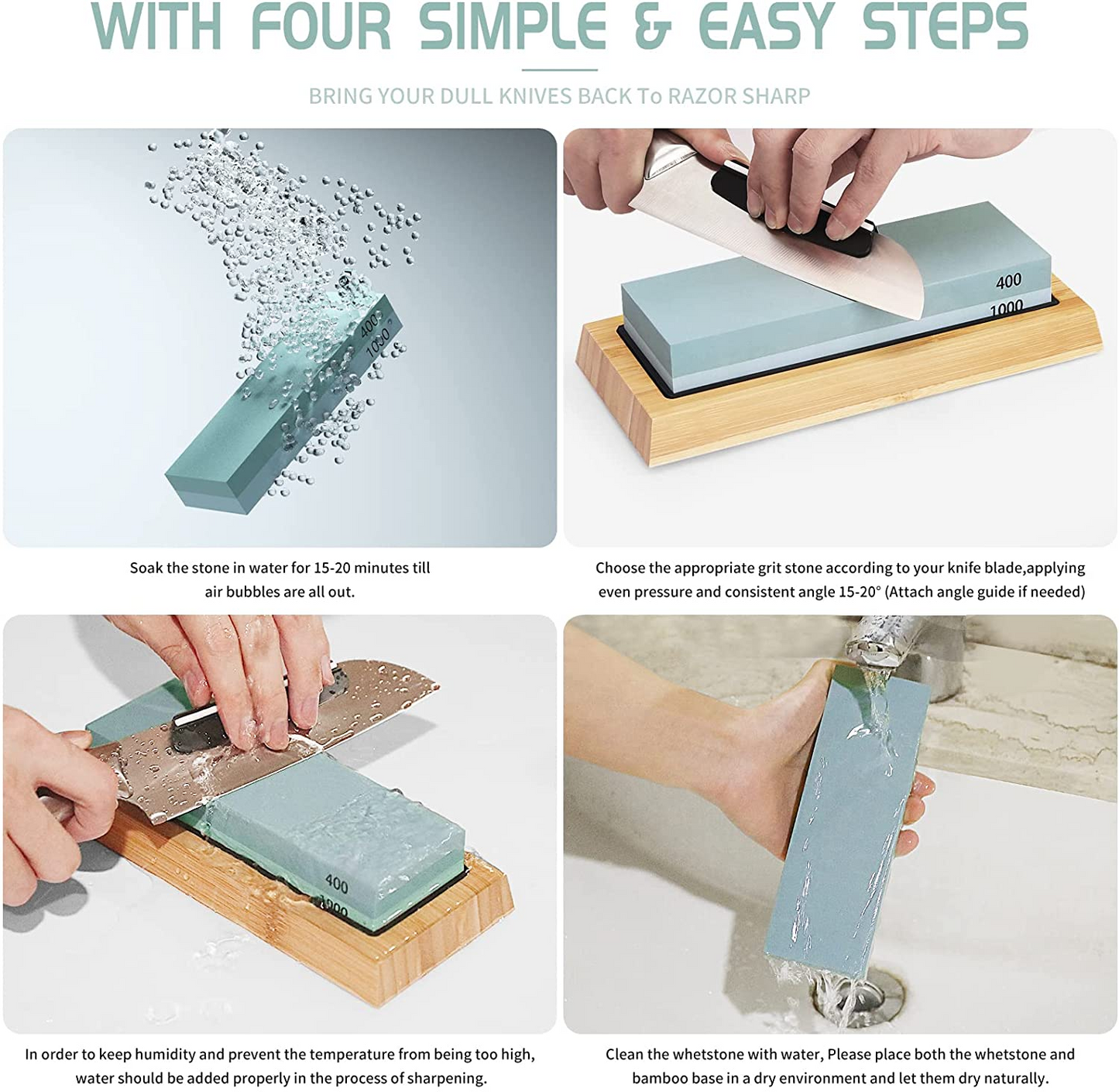 WITH FOUR SIMPLE & EASY STEPS

BRING YOUR DULL KNIVES BACK To RAZOR SHARP

400
1000

400
1000

Soak the stone in water for 15-20 minutes till air bubbles are all out.

Choose the appropriate grit stone according to your knife blade,applying even pressure and consistent angle 15-20° (Attach angle guide if needed)

400
1000

In order to keep humidity and prevent the temperature from being too high, water should be added properly in the process of sharpening.

Clean the whetstone with water, Please place both the whetstone and bamboo base in a dry environment and let them dry naturally.